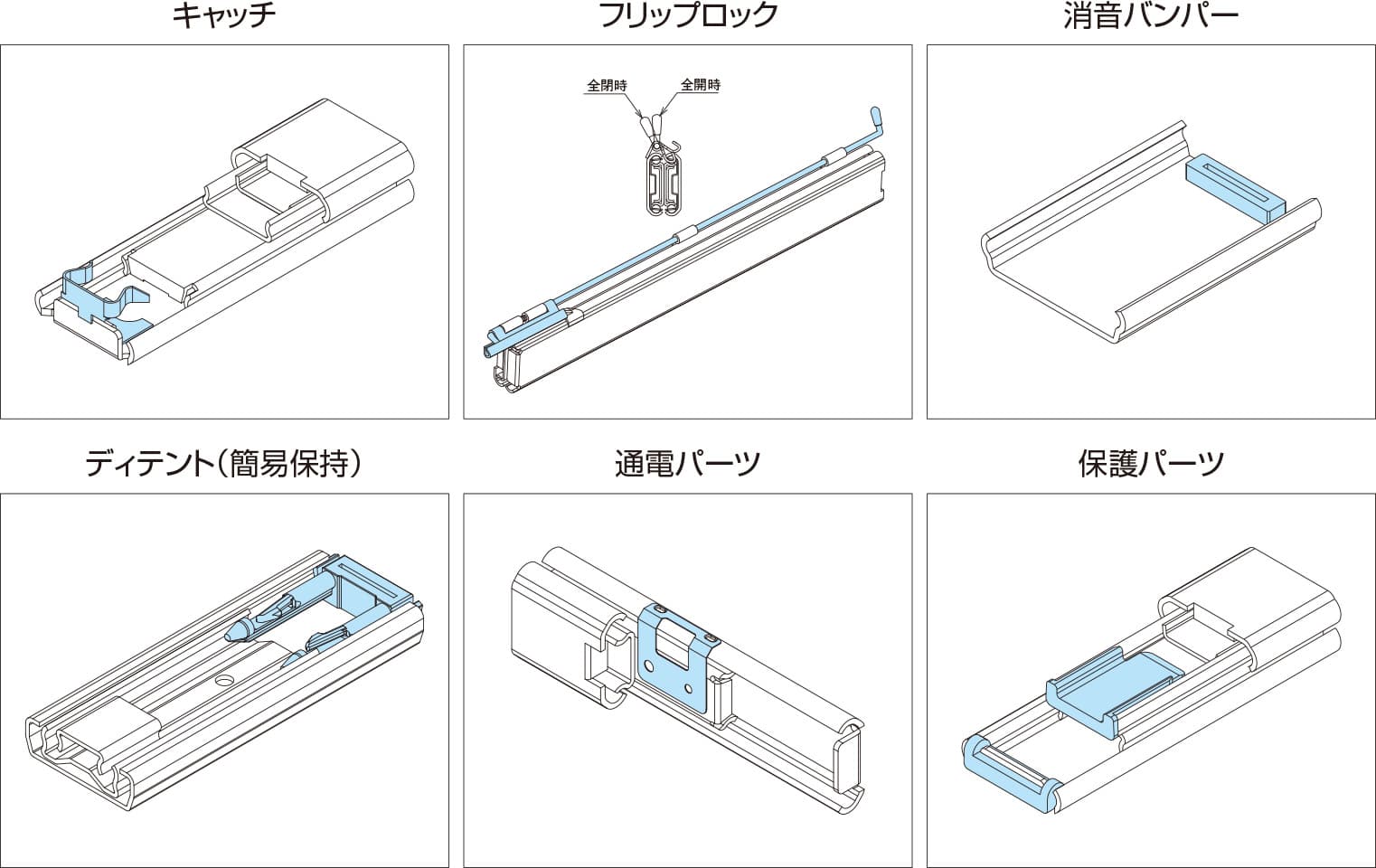 キャッチ

フリップロック

全閉時

全開時

消音バンパー

ディテント（簡易保持）

通電パーツ

保護パーツ