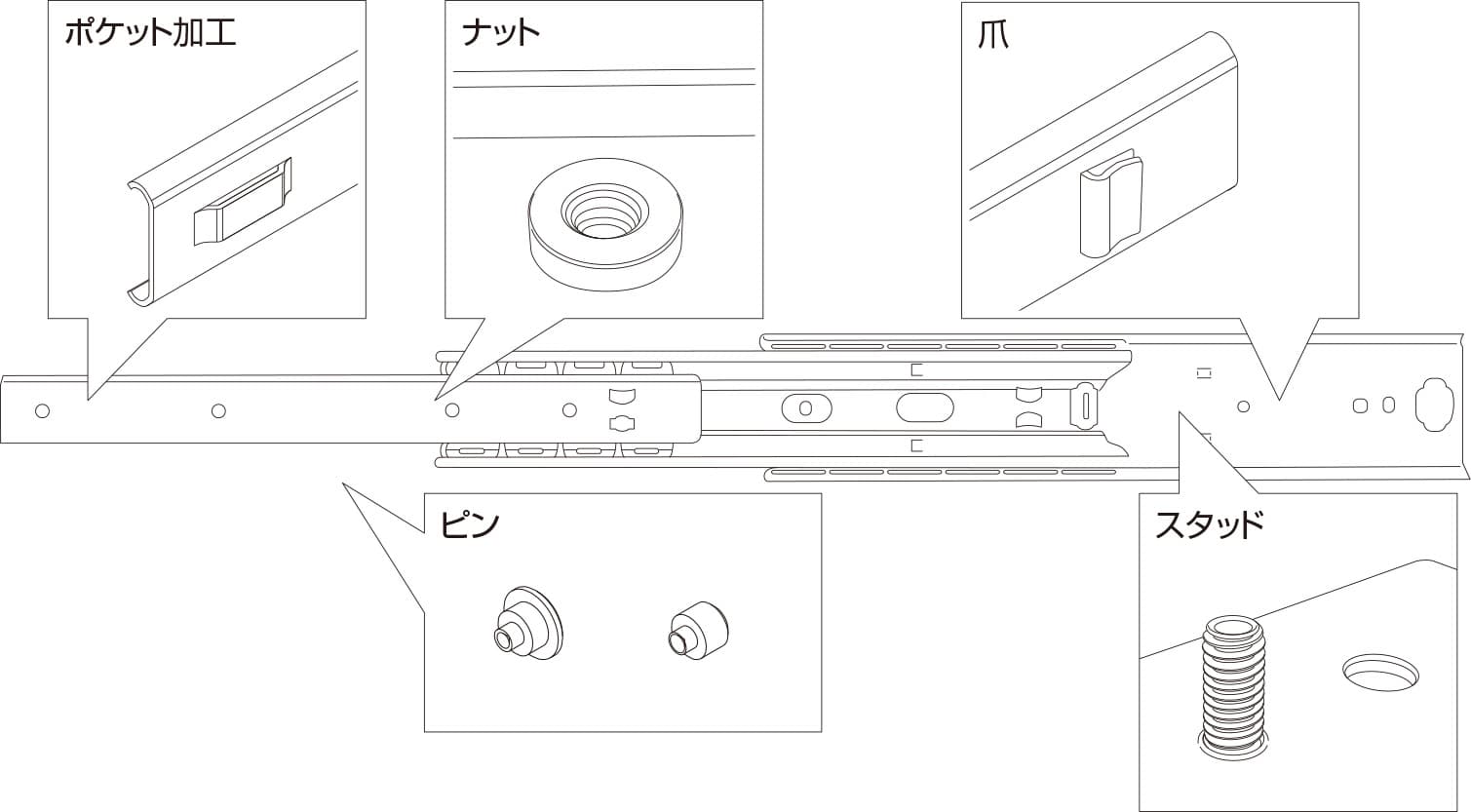 ポケット加工

ナット

爪

ピン

スタッド